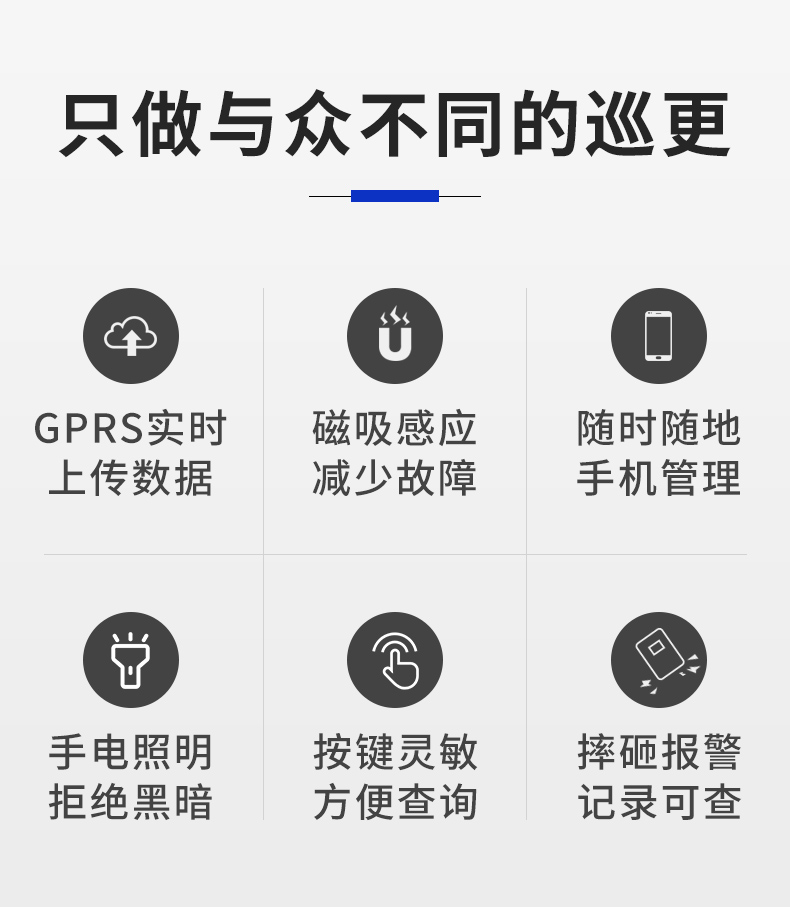 只做与众不同的巡更

GPRS实时
上传数据

磁吸感应
减少故障

随时随地
手机管理

手电照明
拒绝黑暗

按键灵敏
方便查询

摔砸报警
记录可查